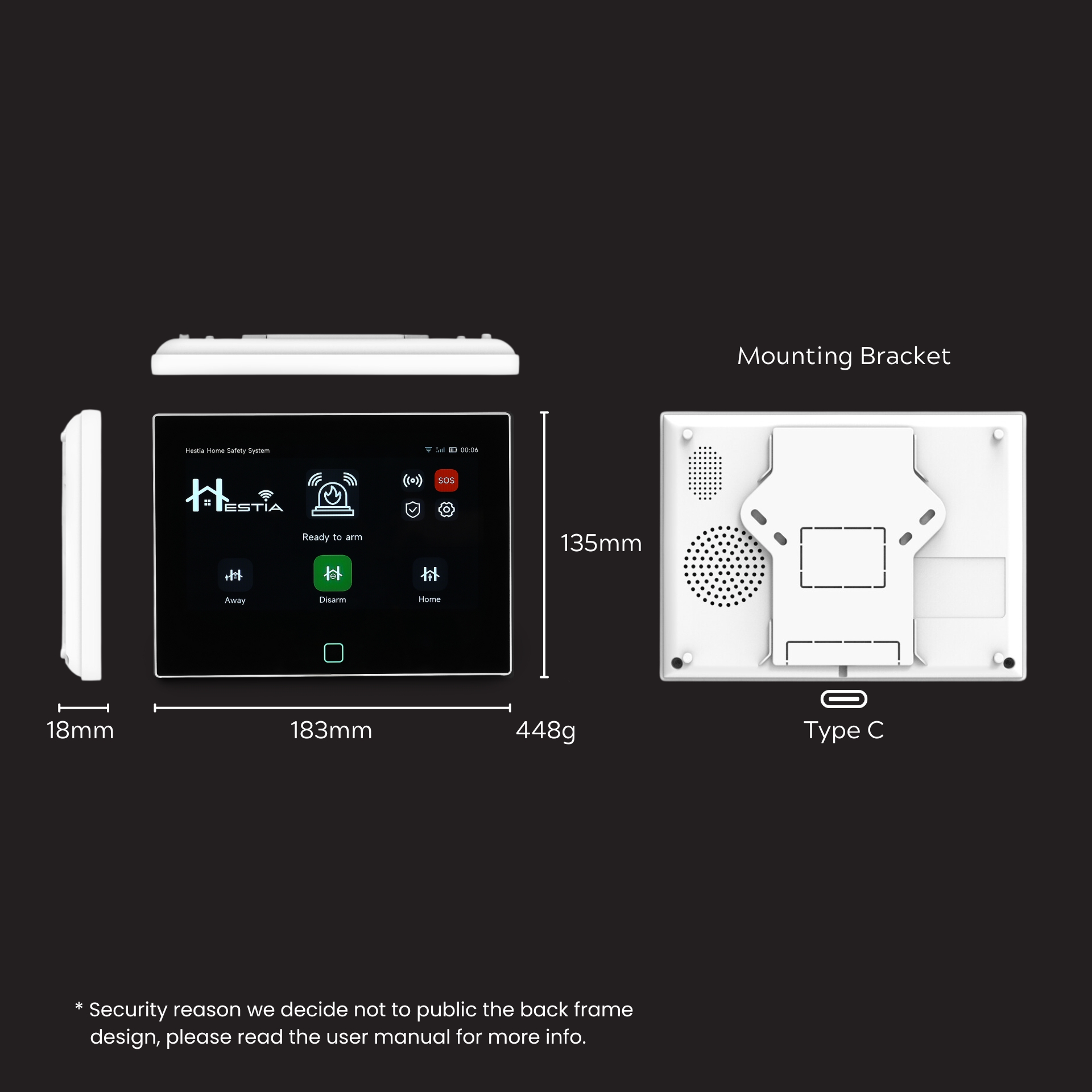 Mounting Bracket

Hestia Home Safety System

00:06

HESTIA

SOS

Ready to arm

Away

Disarm

Home

135mm

18mm

183mm

448g

Type C

* Security reason we decide not to public the back frame design, please read the user manual for more info.